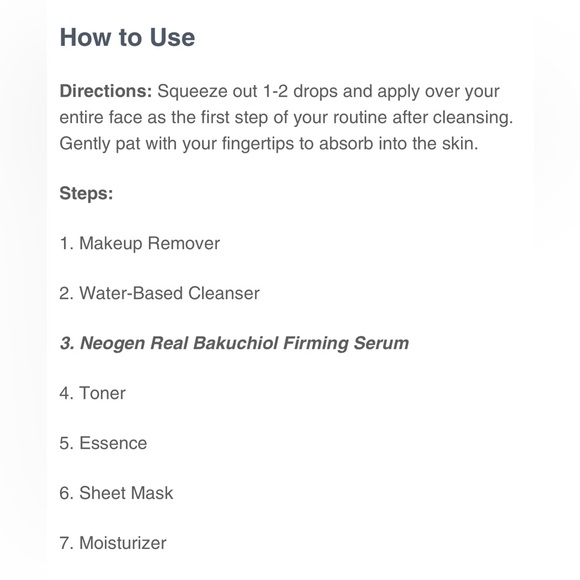 How to Use

Directions: Squeeze out 1-2 drops and apply over your entire face as the first step of your routine after cleansing. Gently pat with your fingertips to absorb into the skin.

Steps:

1. Makeup Remover

2. Water-Based Cleanser

3. Neogen Real Bakuchiol Firming Serum

4. Toner

5. Essence

6. Sheet Mask

7. Moisturizer